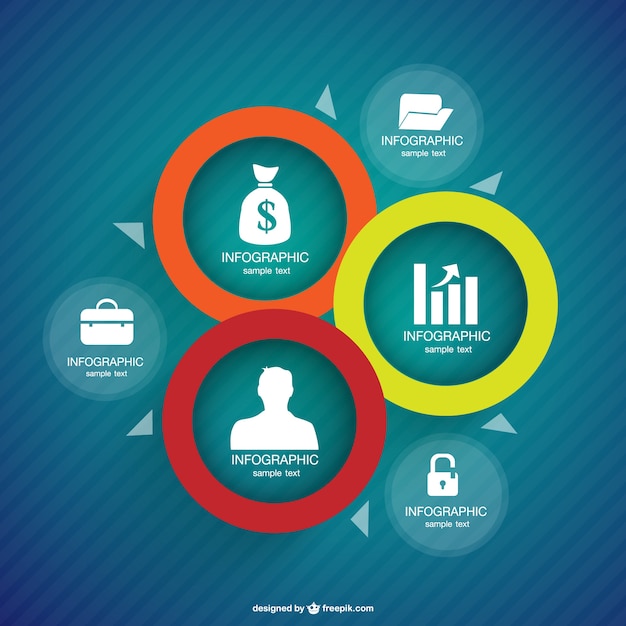 INFOGRAPHIC
sample text

$

INFOGRAPHIC
sample text

INFOGRAPHIC
sample text

INFOGRAPHIC
sample text

INFOGRAPHIC
sample text

INFOGRAPHIC
sample text

designed by freepik.com