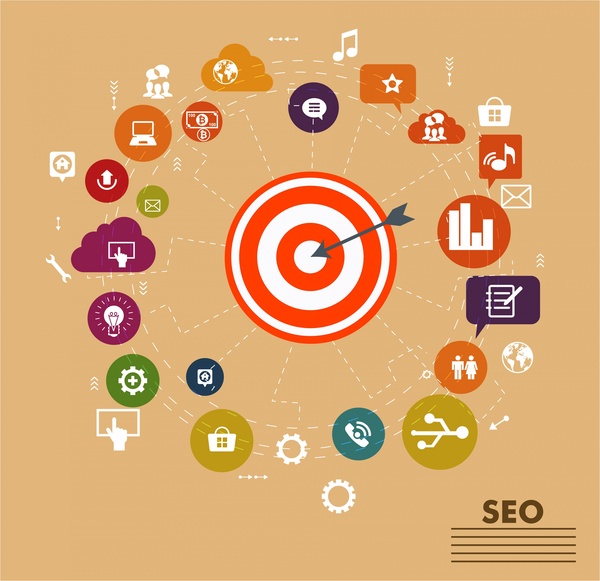 SEO