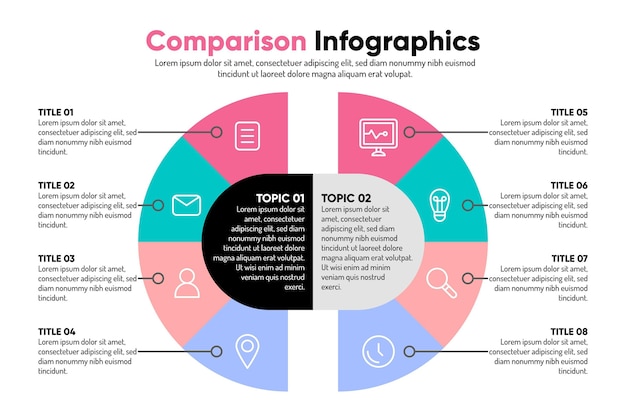 Comparison Infographics

Lorem ipsum dolor sit amet, consectetuer adipiscing elit, sed diam nonummy nibh euismod tincidunt ut laoreet dolore magna aliquam erat volupat.

TITLE 01
Lorem ipsum dolor sit amet, consectetuer adipiscing elit, sed diam nonummy nibh euismod tincidunt.

TITLE 02
Lorem ipsum dolor sit amet, consectetuer adipiscing elit, sed diam nonummy nibh euismod tincidunt.

TITLE 03
Lorem ipsum dolor sit amet, consectetuer adipiscing elit, sed diam nonummy nibh euismod tincidunt.

TITLE 04
Lorem ipsum dolor sit amet, consectetuer adipiscing elit, sed diam nonummy nibh euismod tincidunt.

TOPIC 01
Lorem ipsum dolor sit amet, consectetuer adipiscing elit, sed diam nonummy nibh euismod tincidunt ut laoreet dolore magna aliquam erat volutpat. Ut wisi enim ad minim veniam quis nostrud exerci.

TOPIC 02
Lorem ipsum dolor sit amet, consectetuer adipiscing elit, sed diam nonummy nibh euismod tincidunt ut laoreet dolore magna aliquam erat volutpat. Ut wisi enim ad minim veniam quis nostrud exerci.

TITLE 05
Lorem ipsum dolor sit amet, consectetuer adipiscing elit, sed diam nonummy nibh euismod tincidunt.

TITLE 06
Lorem ipsum dolor sit amet, consectetuer adipiscing elit, sed diam nonummy nibh euismod tincidunt.

TITLE 07
Lorem ipsum dolor sit amet, consectetuer adipiscing elit, sed diam nonummy nibh euismod tincidunt.

TITLE 08
Lorem ipsum dolor sit amet, consectetuer adipiscing elit, sed diam nonummy nibh euismod tincidunt.