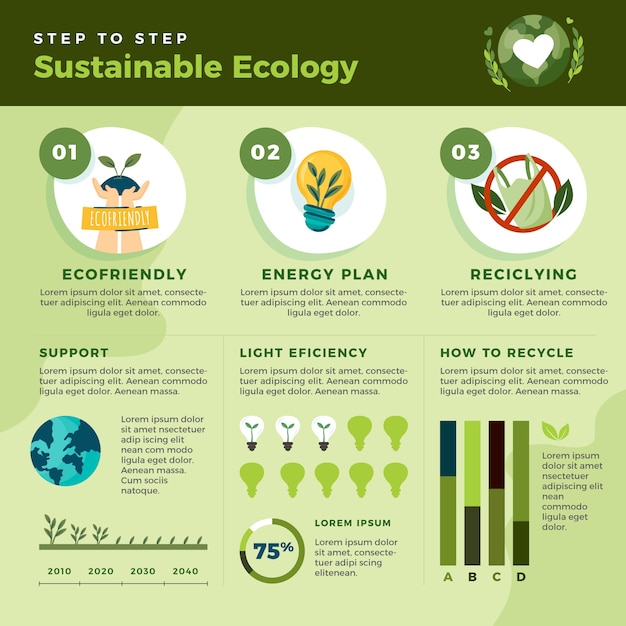 STEP TO STEP
Sustainable Ecology

01
ECOFRIENDLY
ECOFRIENDLY
Lorem ipsum dolor sit amet, consectetuer adipiscing elit. Aenean commodo ligula eget dolor.

02
ENERGY PLAN
Lorem ipsum dolor sit amet, consectetuer adipiscing elit. Aenean commodo ligula eget dolor.

03
RECICLYING
Lorem ipsum dolor sit amet, consectetuer adipiscing elit. Aenean commodo ligula eget dolor.

SUPPORT
Lorem ipsum dolor sit amet, consectetuer adipiscing elit. Aenean commodo ligula eget dolor. Aenean massa.

Lorem ipsum dolor sit amet nsectetuer adip iscing elit nean com modo ligula eget dolor. Aenean massa. Cum sociis natoque.

2010 2020 2030 2040

LIGHT EFICIENCY
Lorem ipsum dolor sit amet, consectetuer adipiscing elit. Aenean commodo ligula eget dolor. Aenean massa.

75%

LOREM IPSUM
Lorem ipsum dolor sit amet, consectetuer adipi scing elitenean.

HOW TO RECYCLE
Lorem ipsum dolor sit amet, consectetuer adipiscing elit. Aenean commodo ligula eget dolor. Aenean massa.

Lorem ipsum dolor sit amet nsectetuer adipiscing elit nean commodo ligula eget dolor.

A B C D