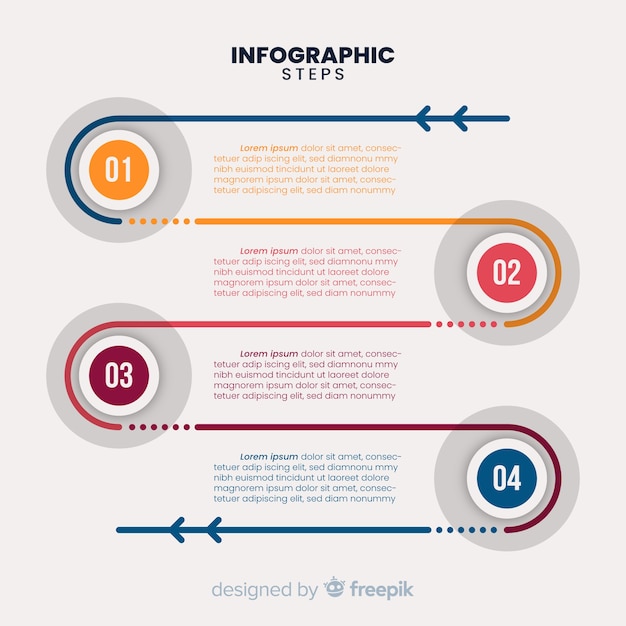 INFOGRAPHIC
STEPS

01

Lorem ipsum dolor sit amet, consectetuer adip iscing elit, sed diamnonu mmy nibh euismod tincidunt ut laoreet dolore magnorem ipsum dolor sit amet, consectetuer adipiscing elit, sed diam nonummy

02

Lorem ipsum dolor sit amet, consectetuer adip iscing elit, sed diamnonu mmy nibh euismod tincidunt ut laoreet dolore magnorem ipsum dolor sit amet, consectetuer adipiscing elit, sed diam nonummy

03

Lorem ipsum dolor sit amet, consectetuer adip iscing elit, sed diamnonu mmy nibh euismod tincidunt ut laoreet dolore magnorem ipsum dolor sit amet, consectetuer adipiscing elit, sed diam nonummy

04

Lorem ipsum dolor sit amet, consectetuer adip iscing elit, sed diamnonu mmy nibh euismod tincidunt ut laoreet dolore magnorem ipsum dolor sit amet, consectetuer adipiscing elit, sed diam nonummy

designed by freepik