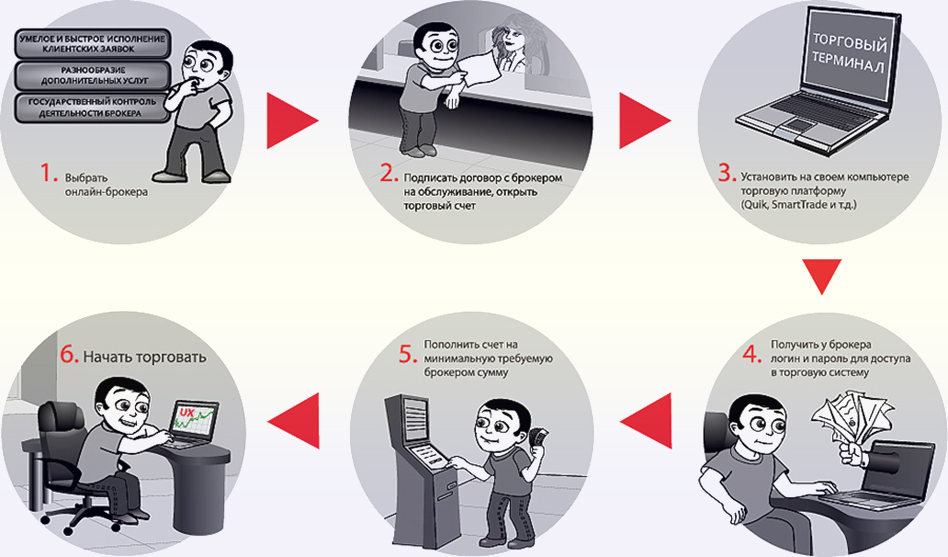 УМЕЛОЕ И БЫСТРОЕ ИСПОЛНЕНИЕ КЛИЕНТСКИХ ЗАЯВОК

РАЗНООБРАЗИЕ ДОПОЛНИТЕЛЬНЫХ УСЛУГ

ГОСУДАРСТВЕННЫЙ КОНТРОЛЬ ДЕЯТЕЛЬНОСТИ БРОКЕРА

1. Выбрать онлайн-брокера

2. Подписать договор с брокером на обслуживание, открыть торговый счет

ТОРГОВЫЙ ТЕРМИНАЛ

3. Установить на своем компьютере торговую платформу (Quik, SmartTrade и т.д.)

4. Получить у брокера логин и пароль для доступа в торговую систему

5. Пополнить счет на минимальную требуемую брокером сумму

6. Начать торговать

UX