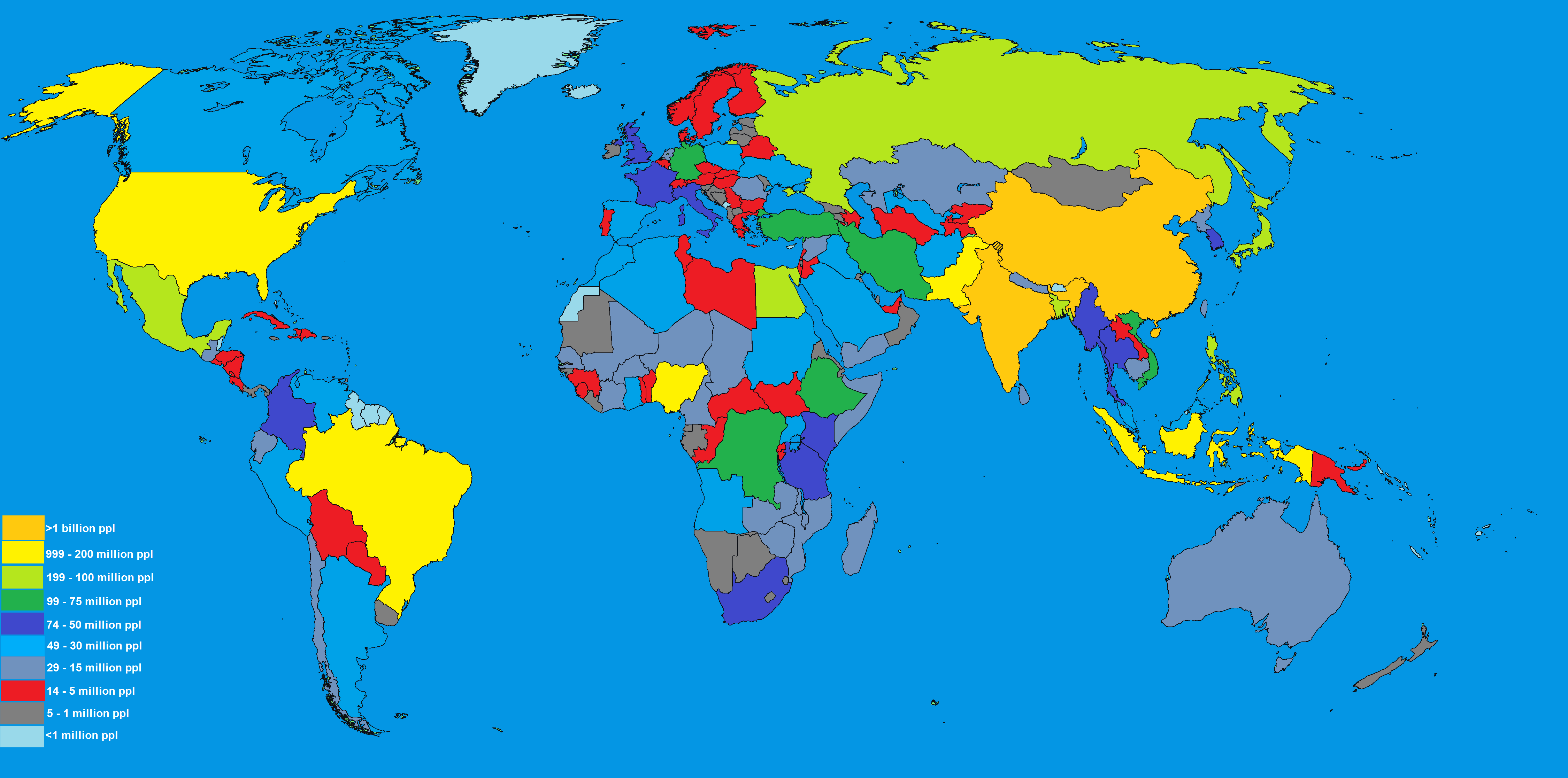 >1 billion ppl
999 - 200 million ppl
199 - 100 million ppl
99 - 75 million ppl
74 - 50 million ppl
49 - 30 million ppl
29 - 15 million ppl
14 - 5 million ppl
5 - 1 million ppl
<1 million ppl