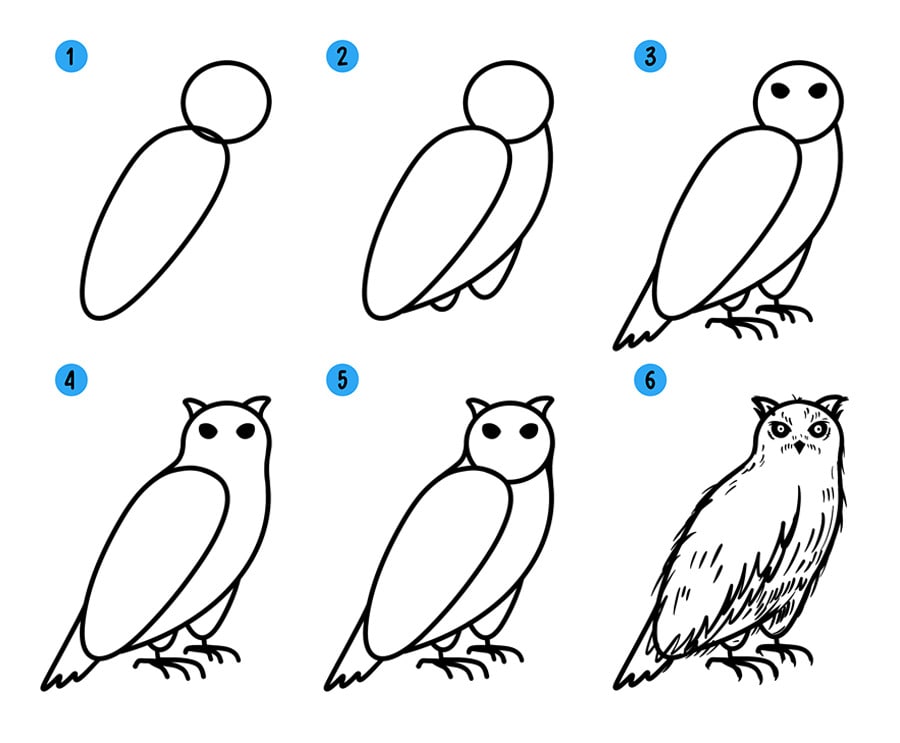 1
2
3
4
5
6