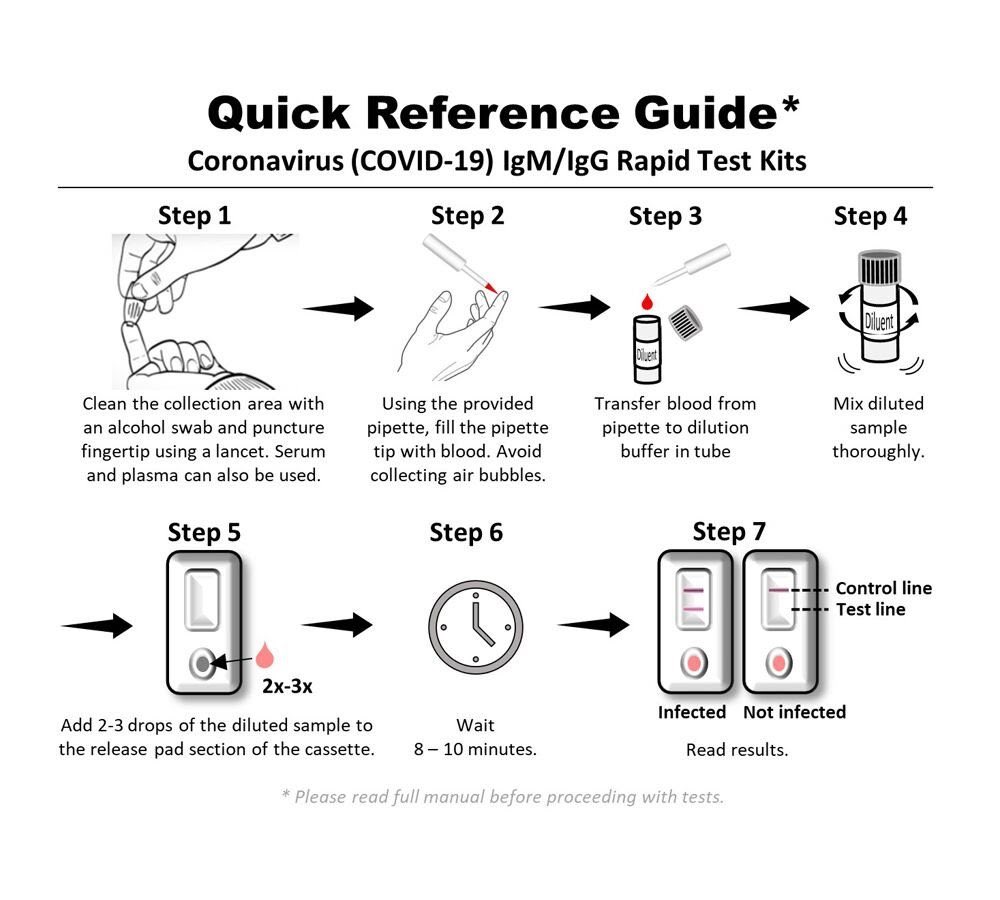 Quick Reference Guide*

Coronavirus (COVID-19) IgM/IgG Rapid Test Kits

Step 1

Clean the collection area with an alcohol swab and puncture fingertip using a lancet. Serum and plasma can also be used.

Step 2

Using the provided pipette, fill the pipette tip with blood. Avoid collecting air bubbles.

Step 3

Diluent

Transfer blood from pipette to dilution buffer in tube

Step 4

Diluent

Mix diluted sample thoroughly.

Step 5

2x-3x

Add 2-3 drops of the diluted sample to the release pad section of the cassette.

Step 6

Wait
8 – 10 minutes.

Step 7

Control line
Test line

Infected
Not infected

Read results.

* Please read full manual before proceeding with tests.