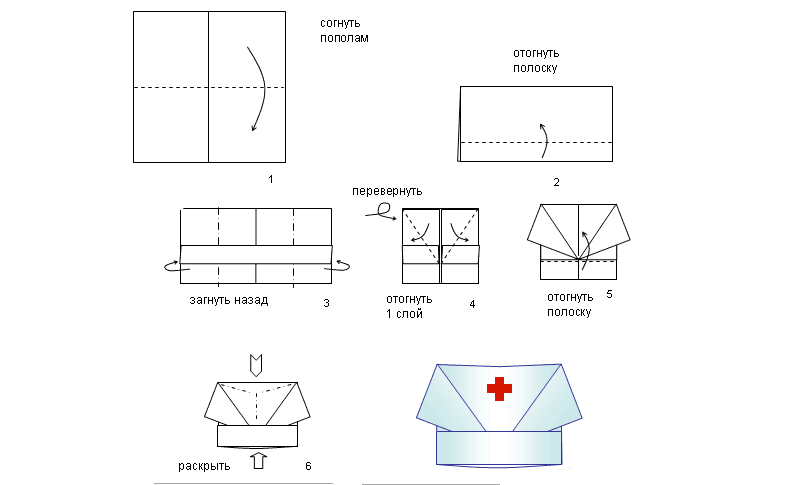 согнуть пополам

1

отогнуть полоску

2

перевернуть

загнуть назад

3

отогнуть 1 слой

4

отогнуть полоску

5

раскрыть

6