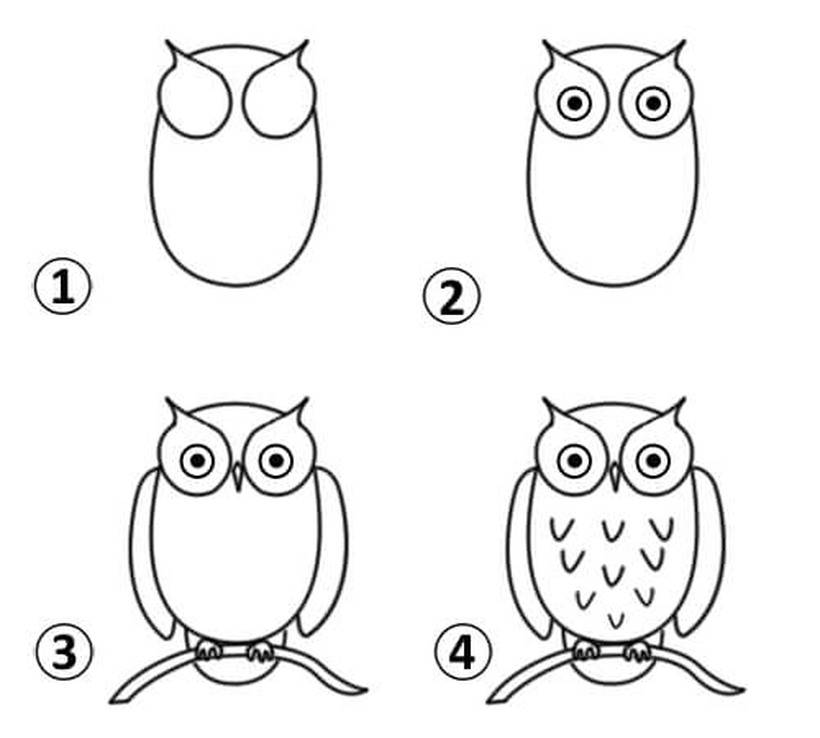 1

2

3

4