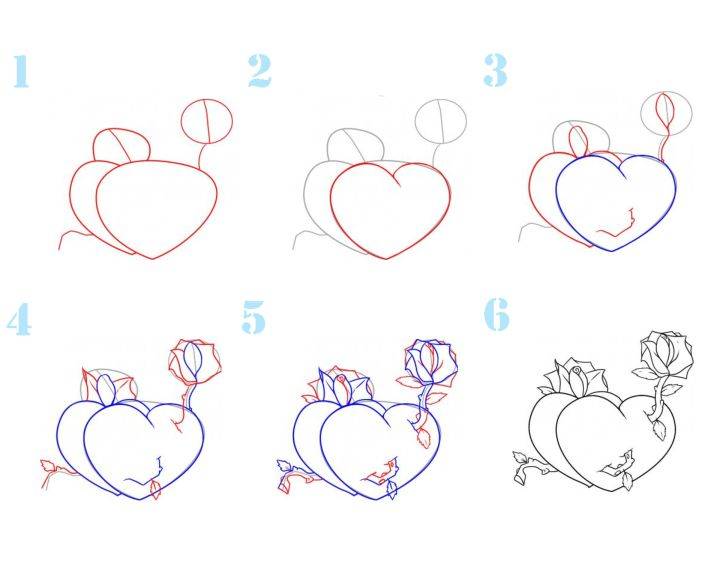 1
2
3
4
5
6