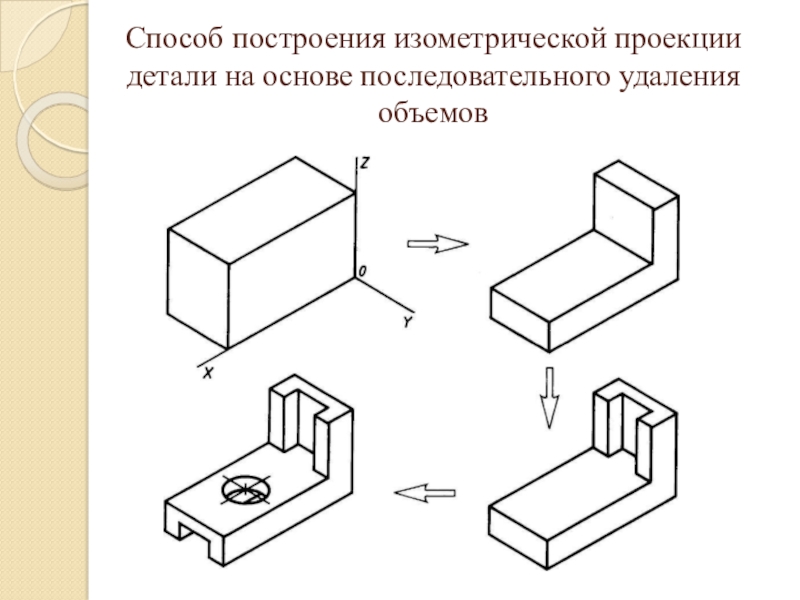 Способ построения изометрической проекции детали на основе последовательного удаления объемов

Z
0
Y
X