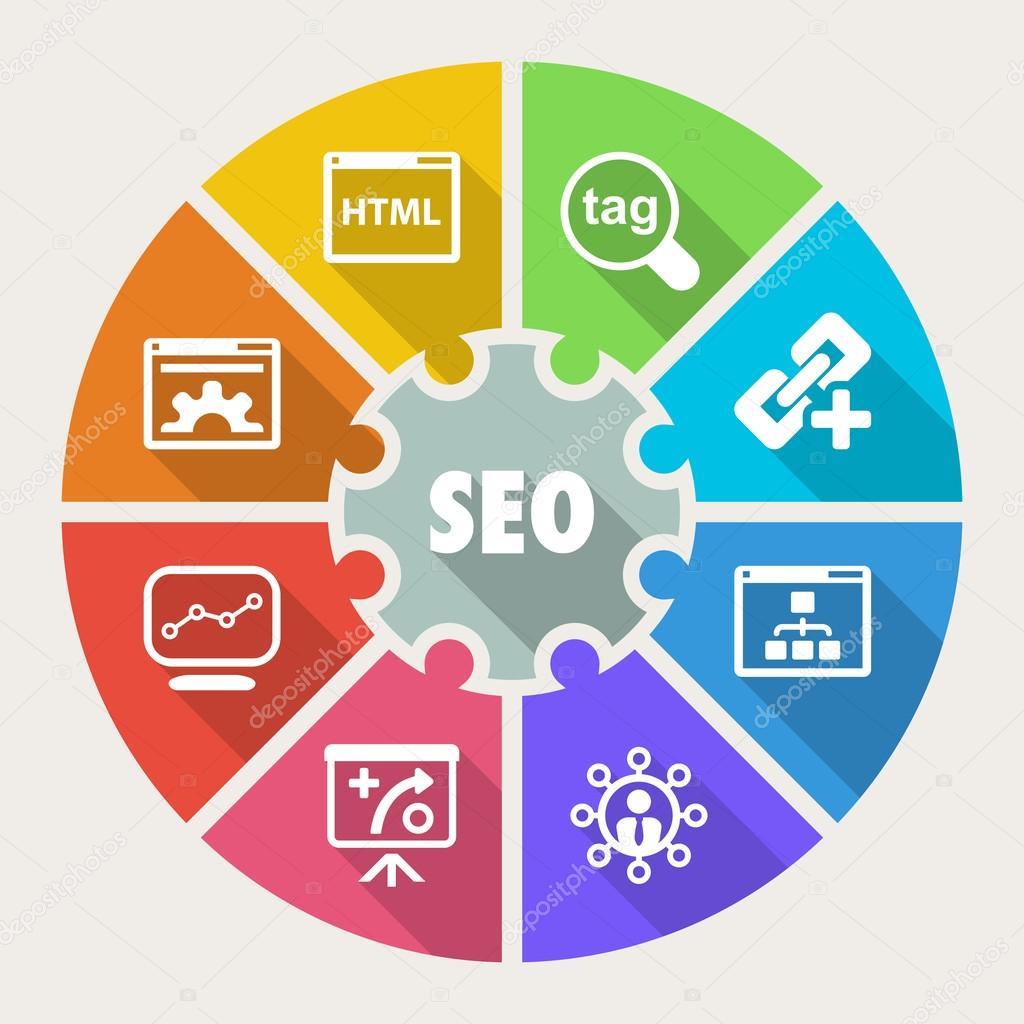 HTML

tag

SEO

depositphotos