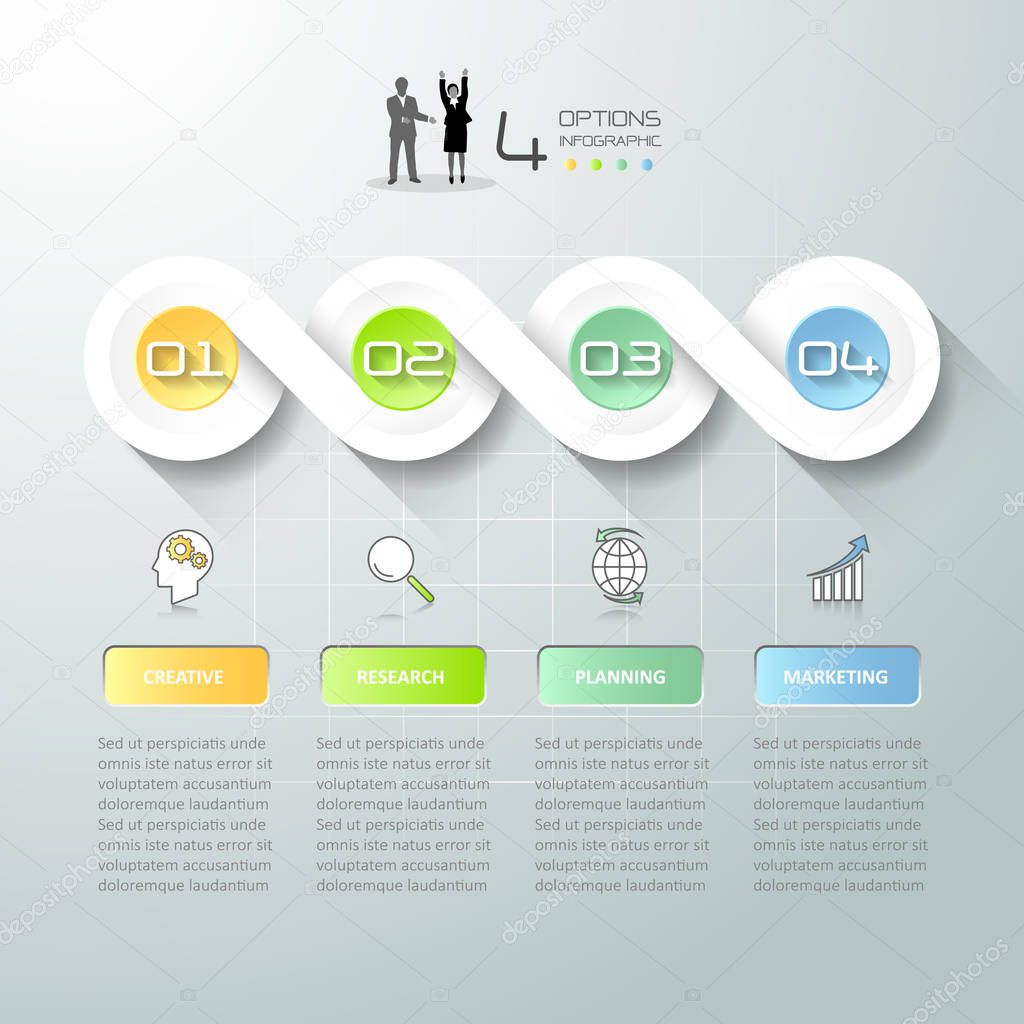 4 OPTIONS INFOGRAPHIC

01

02

03

04

CREATIVE

Sed ut perspiciatis unde omnis iste natus error sit voluptatem accusantium doloremque laudantium Sed ut perspiciatis unde omnis iste natus error sit voluptatem accusantium doloremque laudantium

RESEARCH

Sed ut perspiciatis unde omnis iste natus error sit voluptatem accusantium doloremque laudantium Sed ut perspiciatis unde omnis iste natus error sit voluptatem accusantium doloremque laudantium

PLANNING

Sed ut perspiciatis unde omnis iste natus error sit voluptatem accusantium doloremque laudantium Sed ut perspiciatis unde omnis iste natus error sit voluptatem accusantium doloremque laudantium

MARKETING

Sed ut perspiciatis unde omnis iste natus error sit voluptatem accusantium doloremque laudantium Sed ut perspiciatis unde omnis iste natus error sit voluptatem accusantium doloremque laudantium

depositphotos