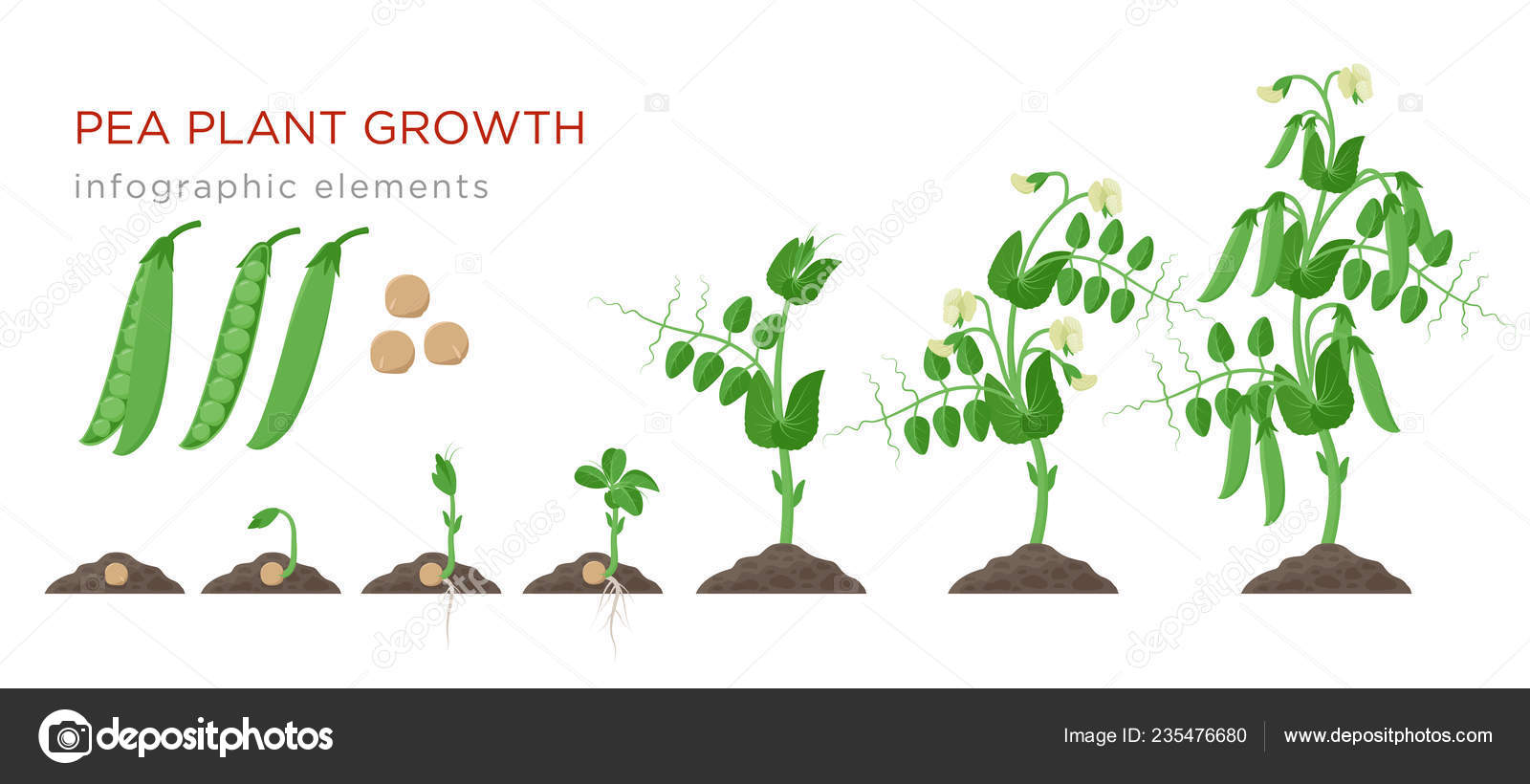 PEA PLANT GROWTH
infographic elements

depositphotos

Image ID: 235476680

www.depositphotos.com